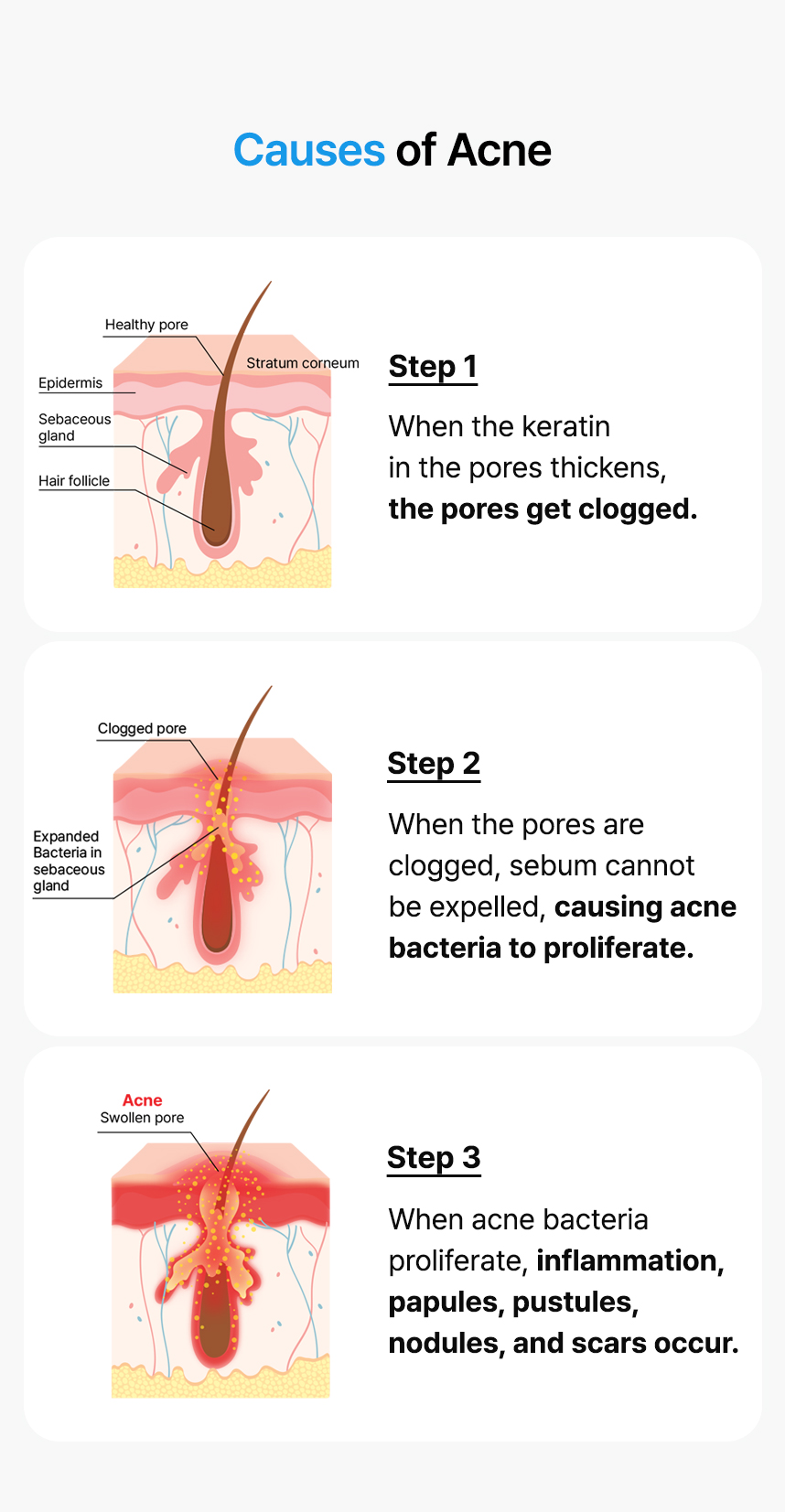 Causes of Acne

Healthy pore
Stratum corneum
Epidermis
Sebaceous gland
Hair follicle

Step 1

When the keratin in the pores thickens, the pores get clogged.

Clogged pore
Expanded Bacteria in sebaceous gland

Step 2

When the pores are clogged, sebum cannot be expelled, causing acne bacteria to proliferate.

Acne
Swollen pore

Step 3

When acne bacteria proliferate, inflammation, papules, pustules, nodules, and scars occur.